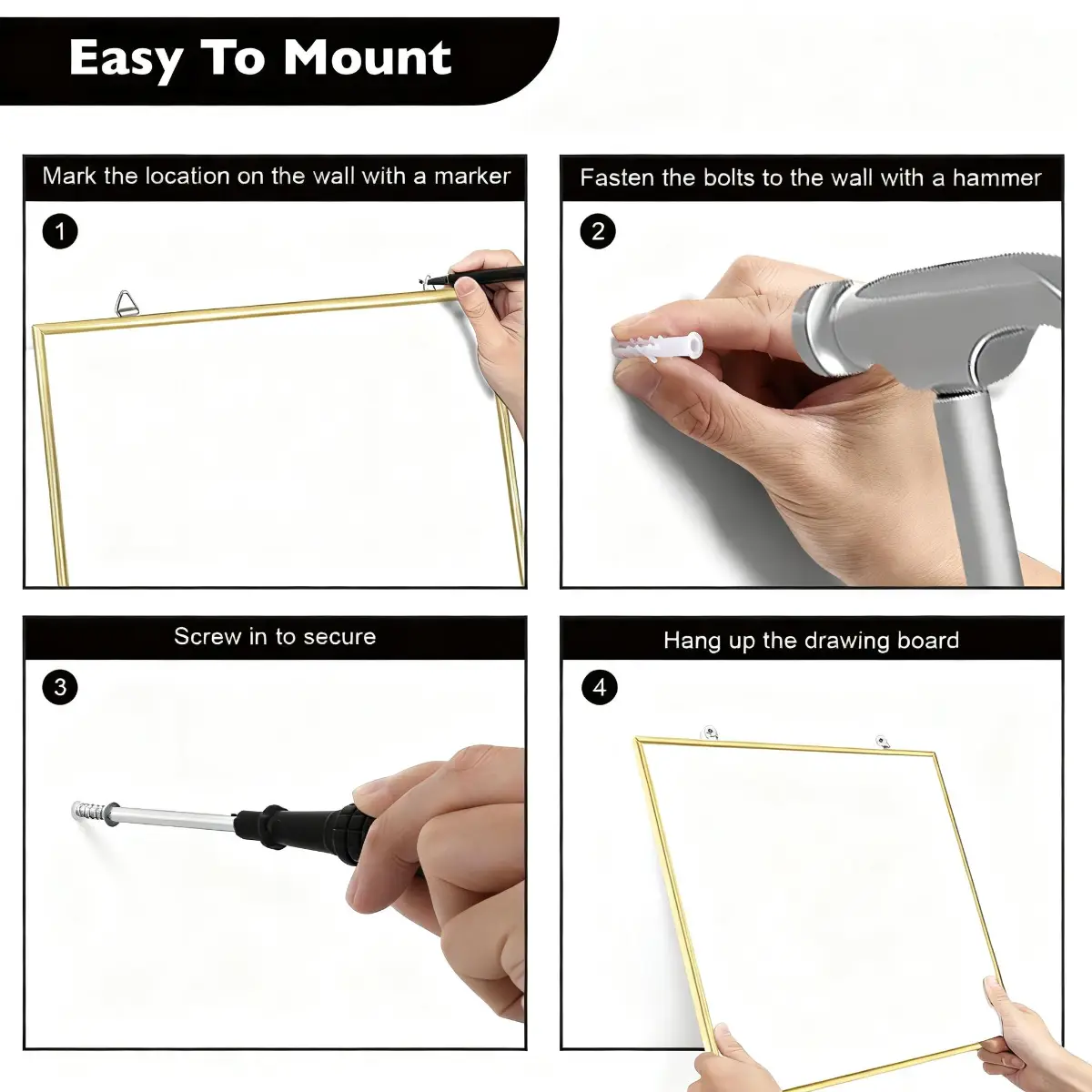 Easy To Mount

Mark the location on the wall with a marker

1

Fasten the bolts to the wall with a hammer

2

Screw in to secure

3

Hang up the drawing board

4