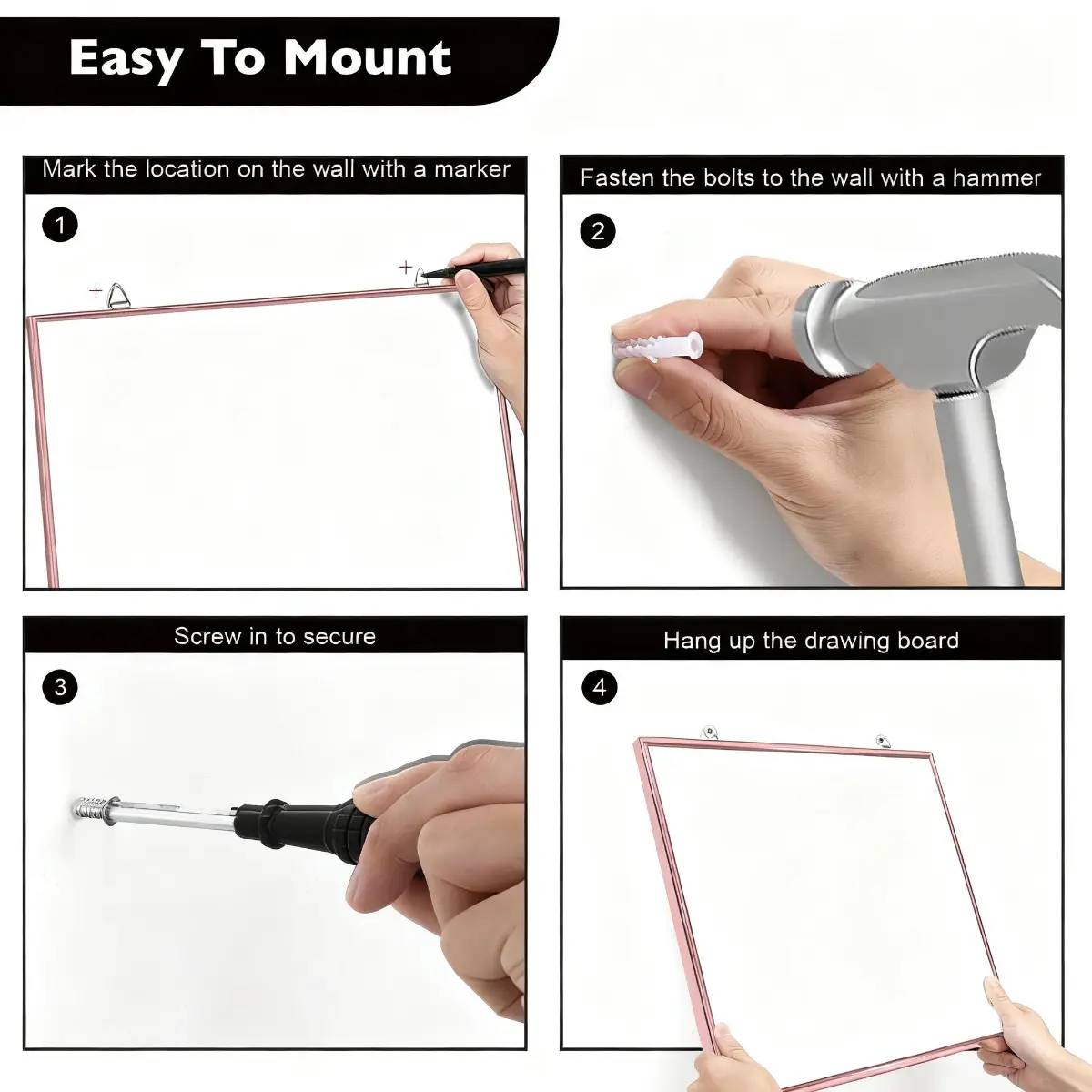 Easy To Mount

Mark the location on the wall with a marker

1

Fasten the bolts to the wall with a hammer

2

Screw in to secure

3

Hang up the drawing board

4