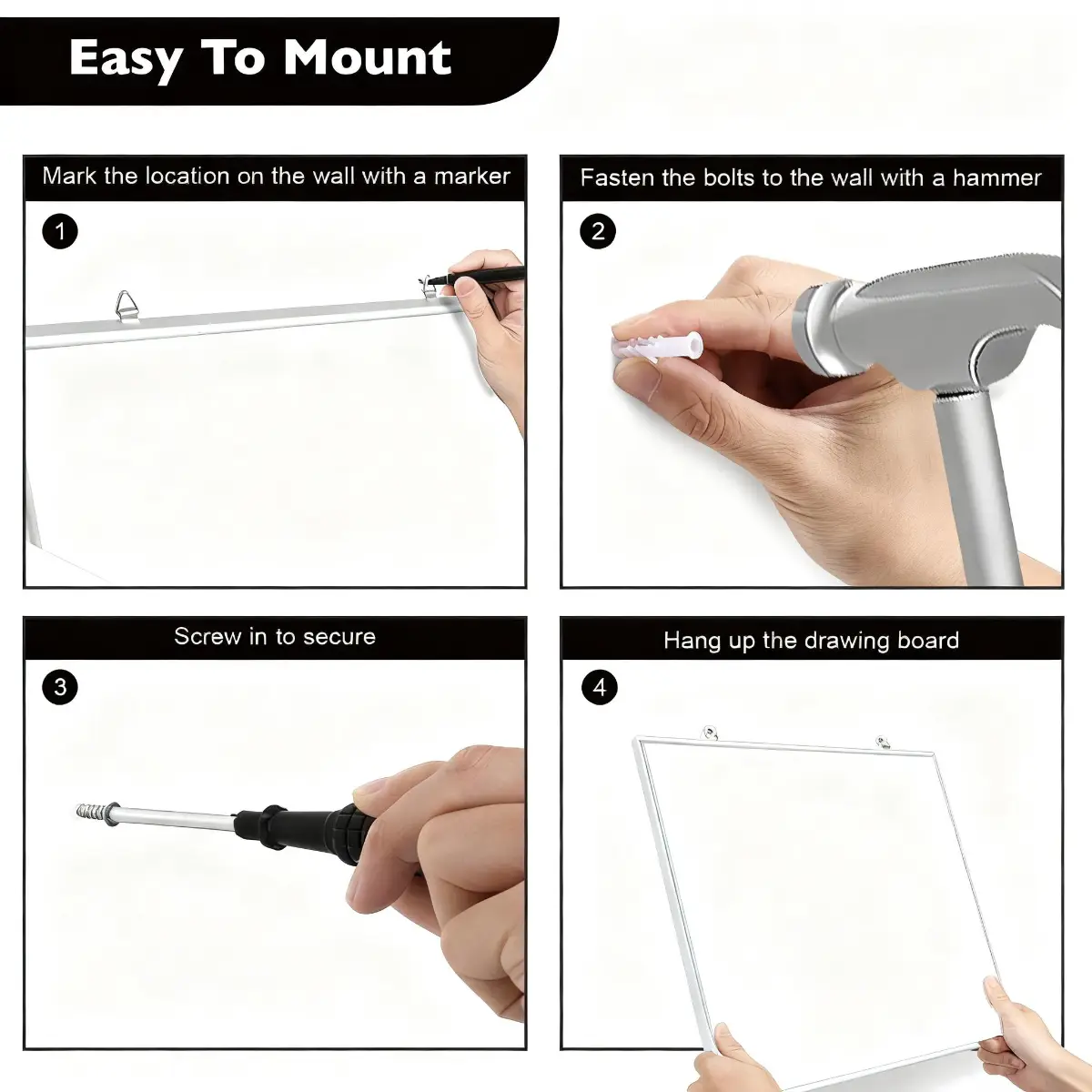 Easy To Mount

Mark the location on the wall with a marker

1

Fasten the bolts to the wall with a hammer

2

Screw in to secure

3

Hang up the drawing board

4