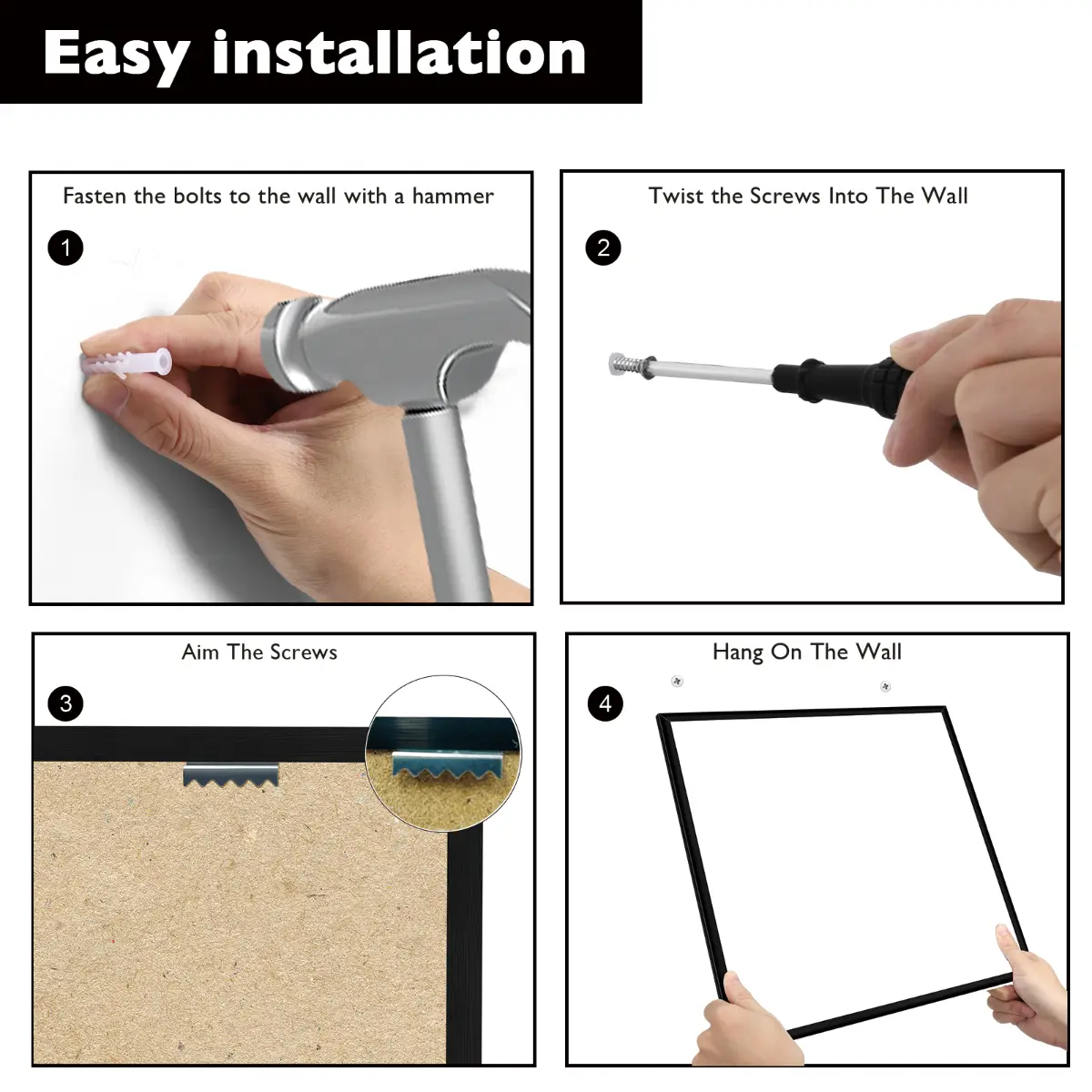 Easy installation

Fasten the bolts to the wall with a hammer

1

Twist the Screws Into The Wall

2

Aim The Screws

3

Hang On The Wall

4