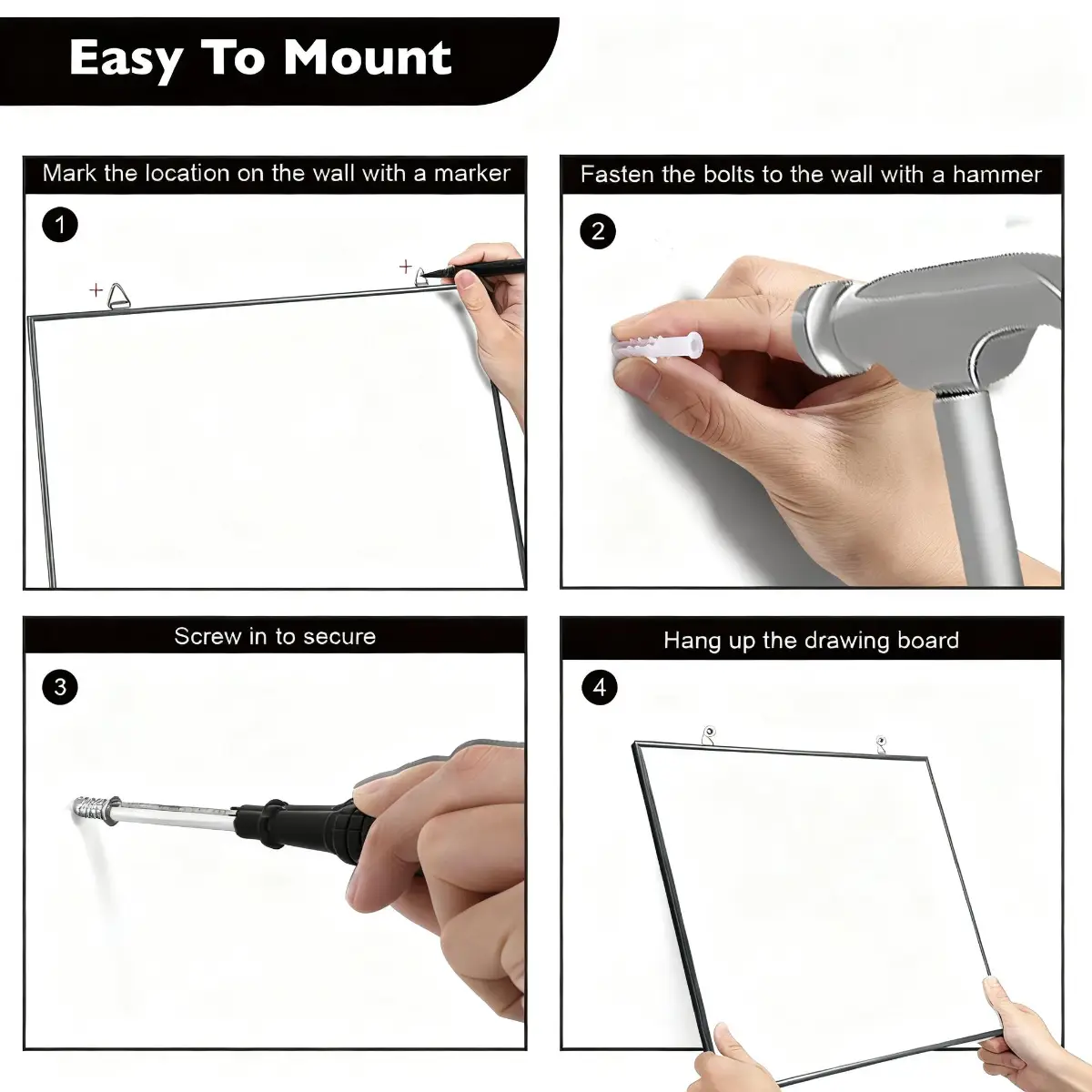 Easy To Mount

Mark the location on the wall with a marker

1

Fasten the bolts to the wall with a hammer

2

Screw in to secure

3

Hang up the drawing board

4