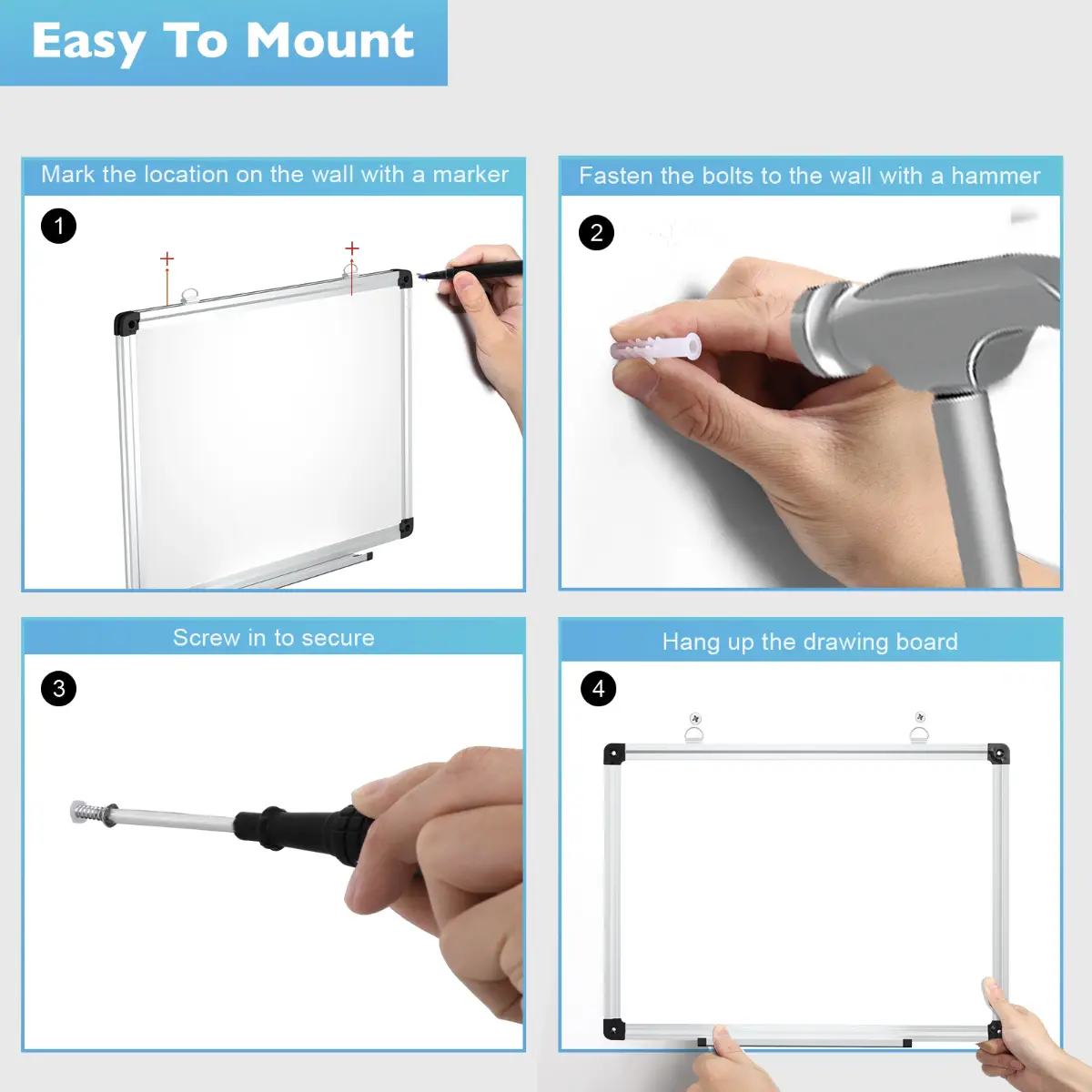 Easy To Mount

Mark the location on the wall with a marker

1

Fasten the bolts to the wall with a hammer

2

Screw in to secure

3

Hang up the drawing board

4