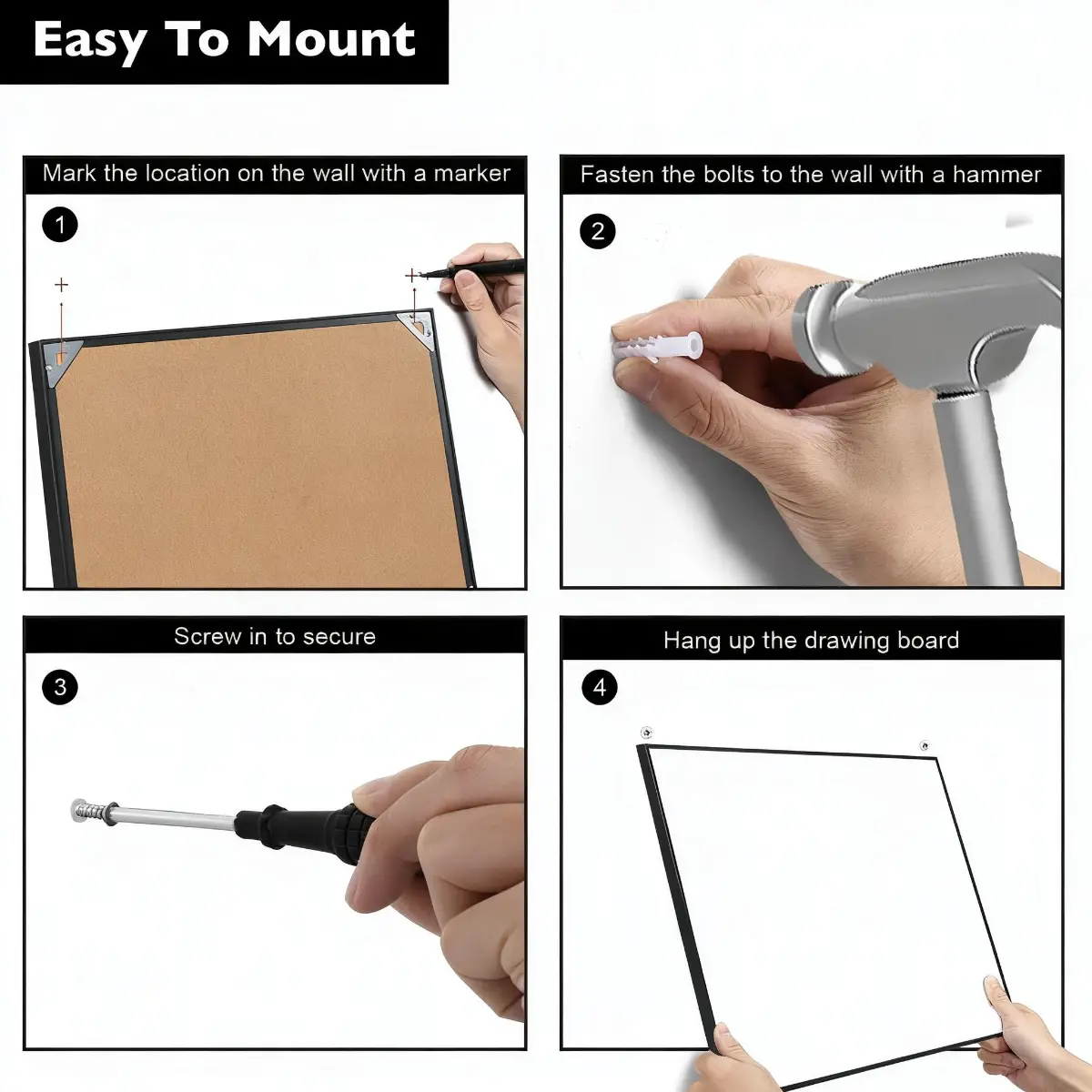 Easy To Mount

Mark the location on the wall with a marker

1

Fasten the bolts to the wall with a hammer

2

Screw in to secure

3

Hang up the drawing board

4