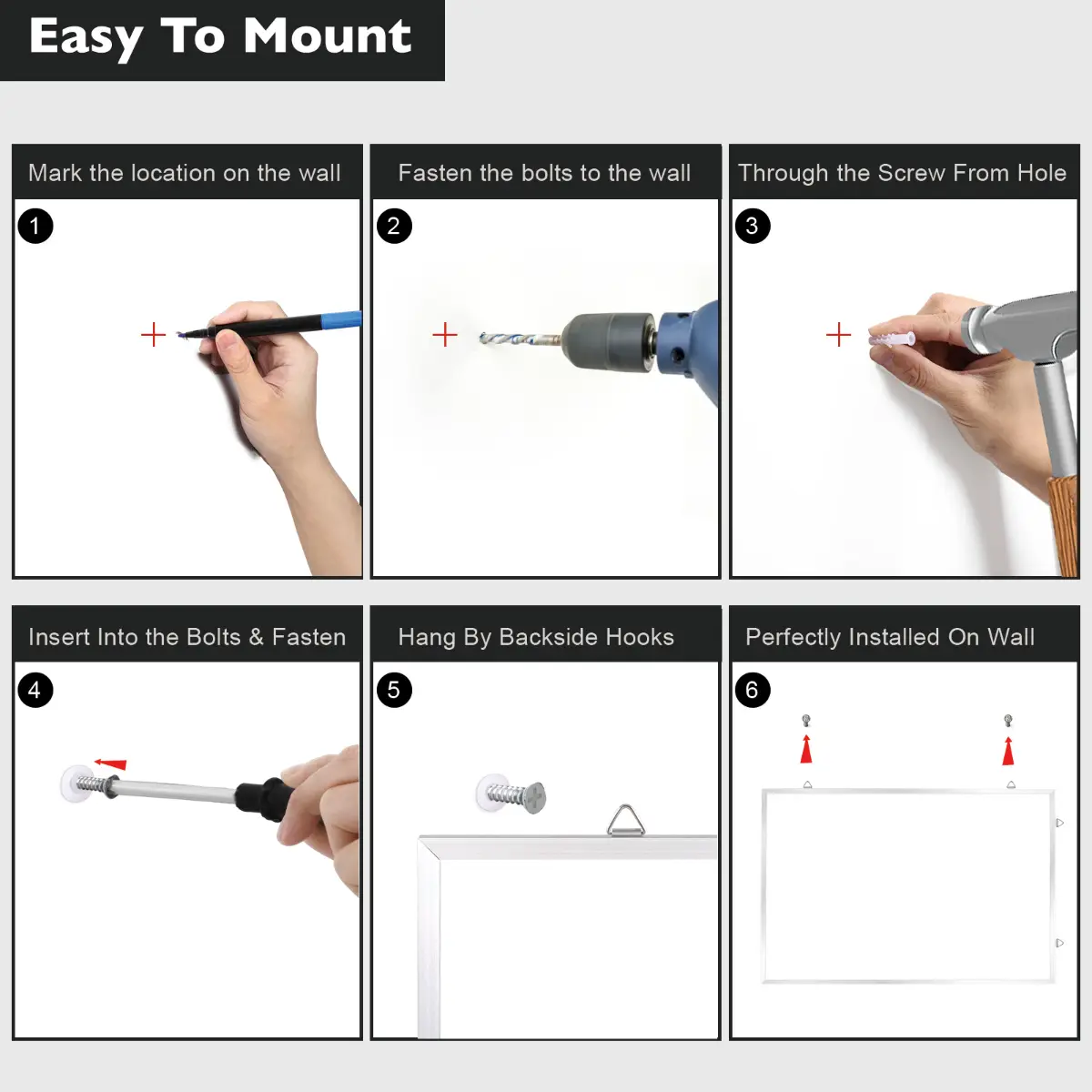 Easy To Mount

Mark the location on the wall

1

Fasten the bolts to the wall

2

Through the Screw From Hole

3

Insert Into the Bolts & Fasten

4

Hang By Backside Hooks

5

Perfectly Installed On Wall

6