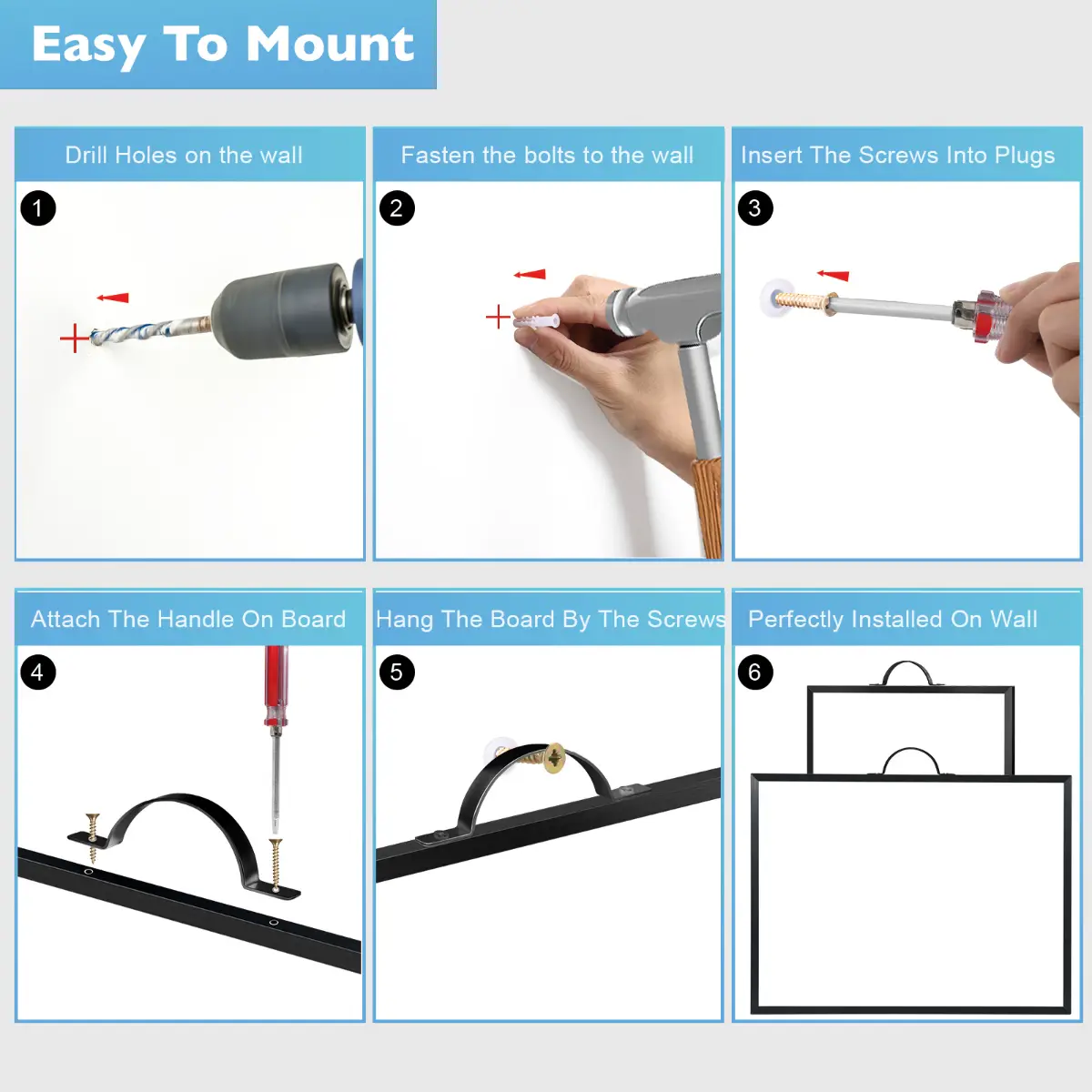 Easy To Mount

Drill Holes on the wall

1

Fasten the bolts to the wall

2

Insert The Screws Into Plugs

3

Attach The Handle On Board

4

Hang The Board By The Screws

5

Perfectly Installed On Wall

6